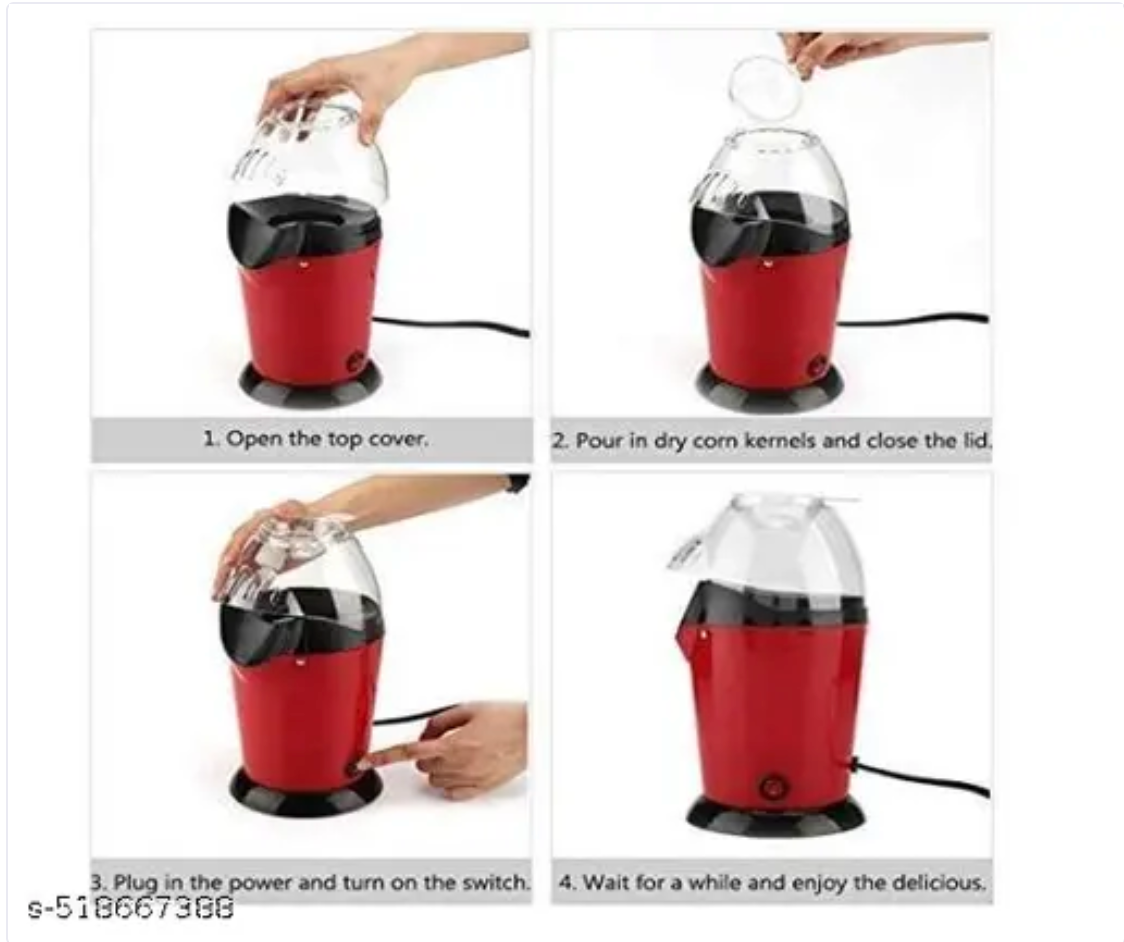 1. Open the top cover.

2. Pour in dry corn kernels and close the lid.

3. Plug in the power and turn on the switch.

4. Wait for a while and enjoy the delicious.

s-518667388